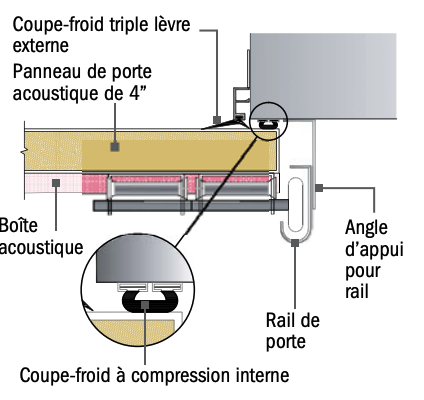 Coupe-froid triple lèvre externe

Panneau de porte acoustique de 4”

Boîte acoustique

Angle d’appui pour rail

Rail de porte

Coupe-froid à compression interne