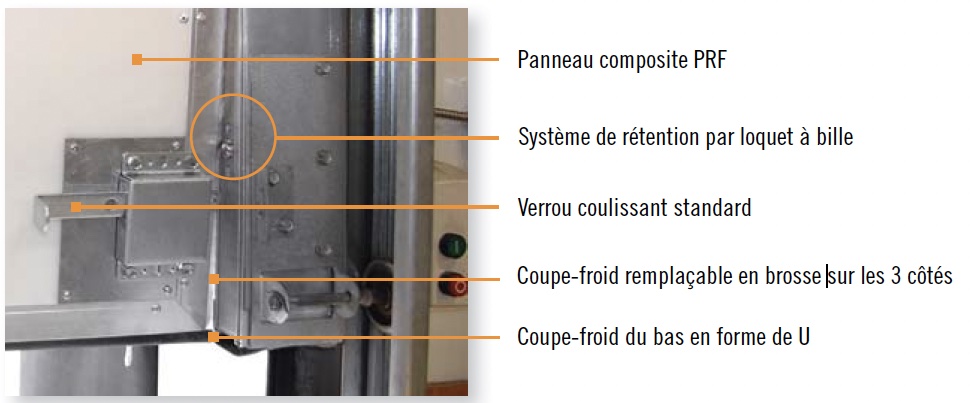 Panneau composite PRF

Système de rétention par loquet à bille

Verrou coulissant standard

Coupe-froid remplaçable en brosse sur les 3 côtés

Coupe-froid du bas en forme de U