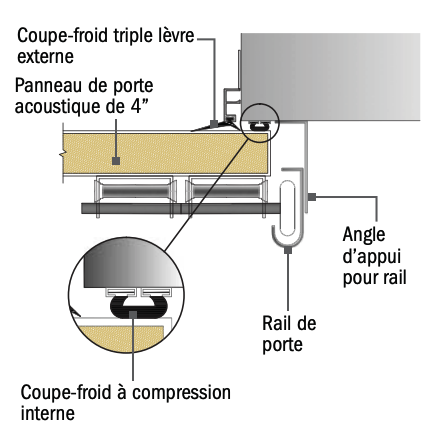 Coupe-froid triple lèvre externe

Panneau de porte acoustique de 4”

Angle d’appui pour rail

Rail de porte

Coupe-froid à compression interne